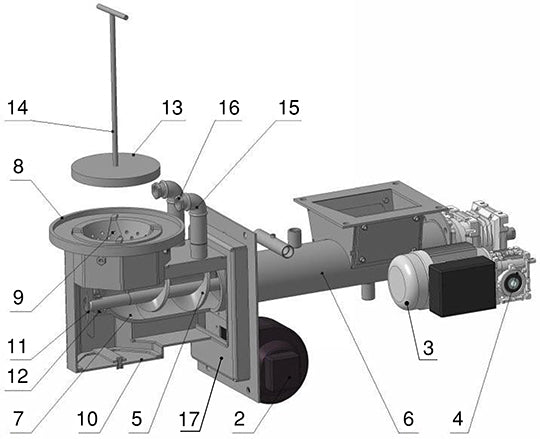 14
13
16
15
8
9
11
12
7
10
5
17
2
3
6
4